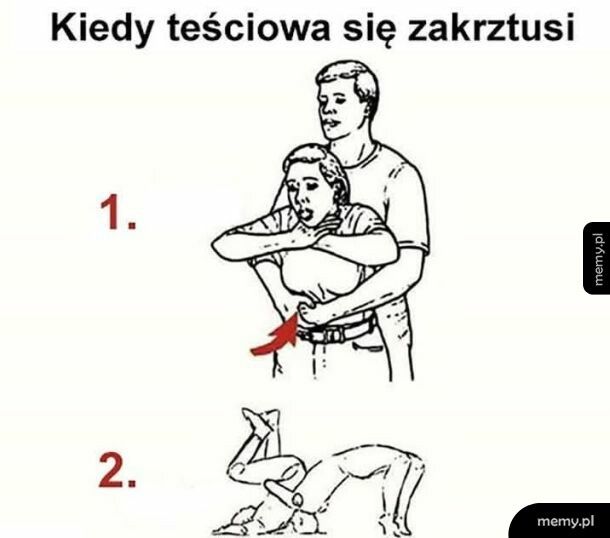 Kiedy teściowa się zakrztusi

1.

memy.pl

2.

memy.pl